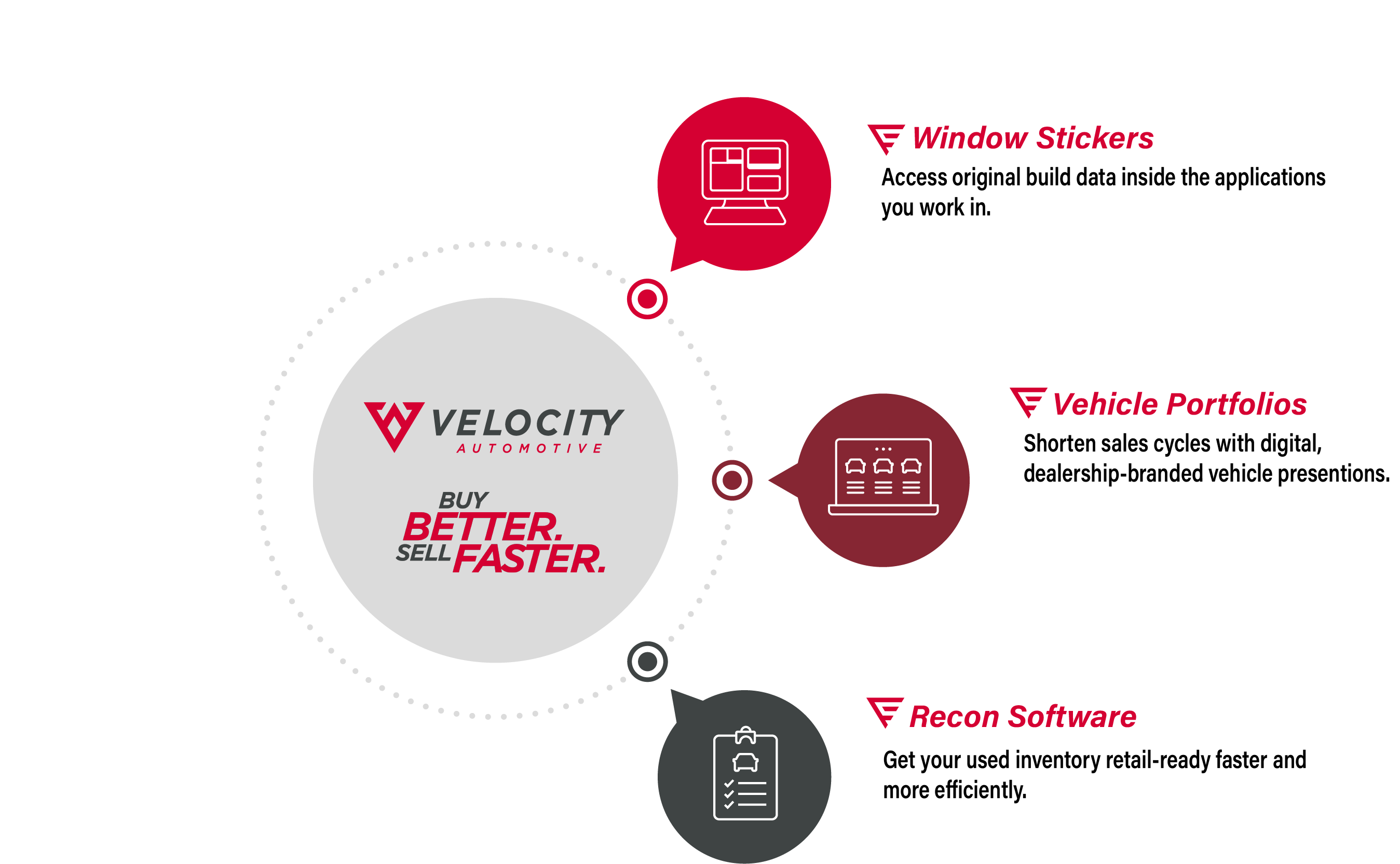 VELOCITY
AUTOMOTIVE

BUY
BETTER.
SELL FASTER.

Window Stickers
Access original build data inside the applications you work in.

Vehicle Portfolios
Shorten sales cycles with digital, dealership-branded vehicle presentions.

Recon Software
Get your used inventory retail-ready faster and more efficiently.